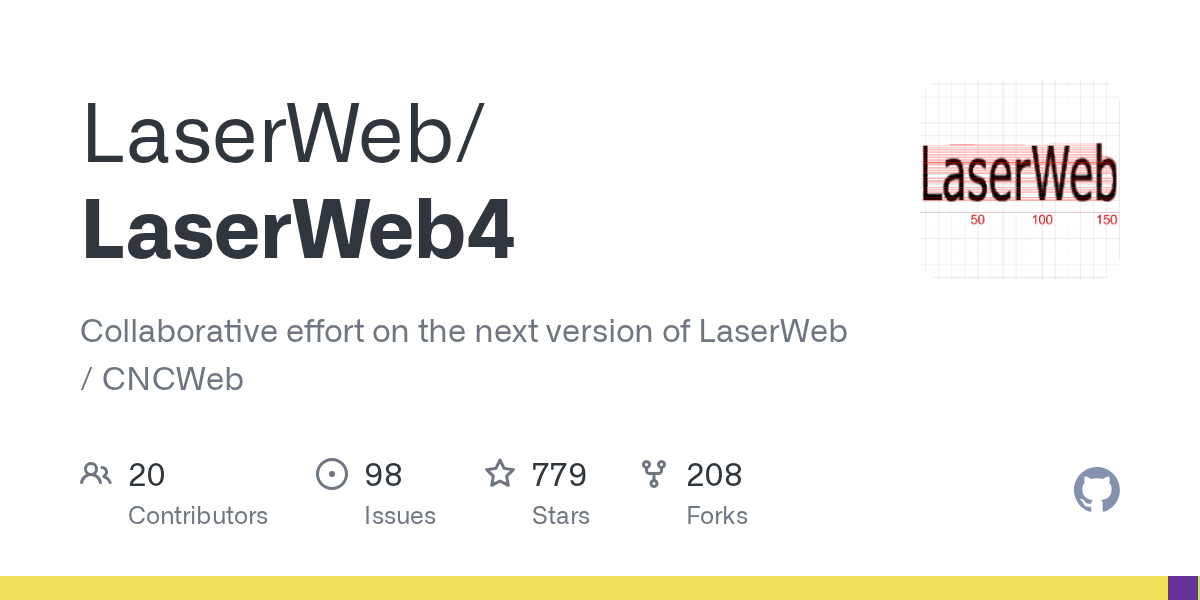 LaserWeb/
LaserWeb4

LaserWeb
50 100 150

Collaborative effort on the next version of LaserWeb / CNCWeb

20
Contributors

98
Issues

779
Stars

208
Forks